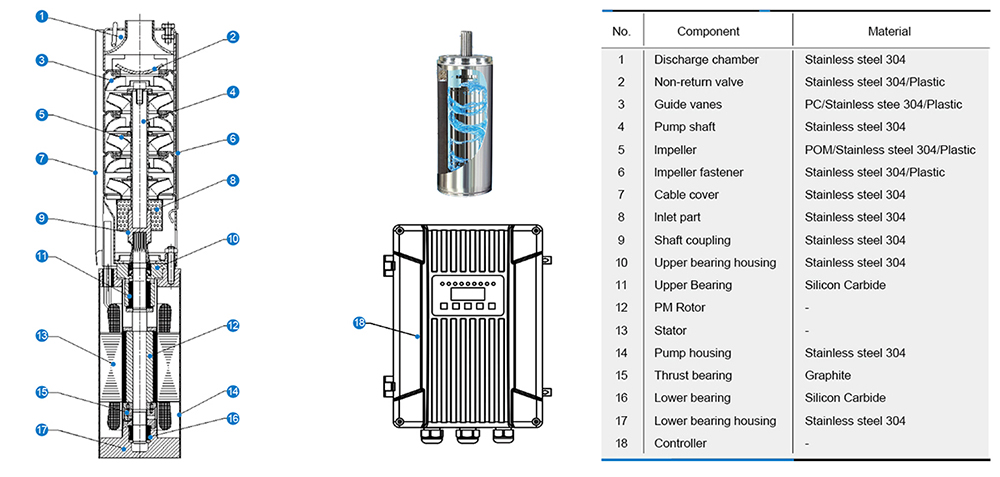 1
2
3
4
5
6
7
8
9
10
11
12
13
14
15
16
17

18

| No. | Component | Material |
|---|---|---|
| 1 | Discharge chamber | Stainless steel 304 |
| 2 | Non-return valve | Stainless steel 304/Plastic |
| 3 | Guide vanes | PC/Stainless stee 304/Plastic |
| 4 | Pump shaft | Stainless steel 304 |
| 5 | Impeller | POM/Stainless steel 304/Plastic |
| 6 | Impeller fastener | Stainless steel 304/Plastic |
| 7 | Cable cover | Stainless steel 304 |
| 8 | Inlet part | Stainless steel 304 |
| 9 | Shaft coupling | Stainless steel 304 |
| 10 | Upper bearing housing | Stainless steel 304 |
| 11 | Upper Bearing | Silicon Carbide |
| 12 | PM Rotor | - |
| 13 | Stator | - |
| 14 | Pump housing | Stainless steel 304 |
| 15 | Thrust bearing | Graphite |
| 16 | Lower bearing | Silicon Carbide |
| 17 | Lower bearing housing | Stainless steel 304 |
| 18 | Controller | - |